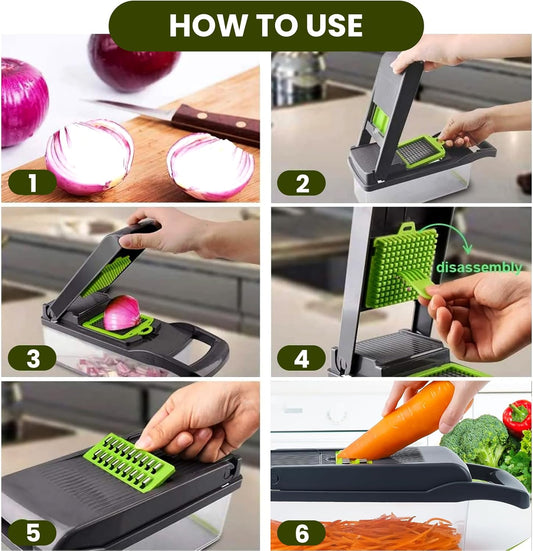 HOW TO USE

1

2

3

disassembly

4

5

6